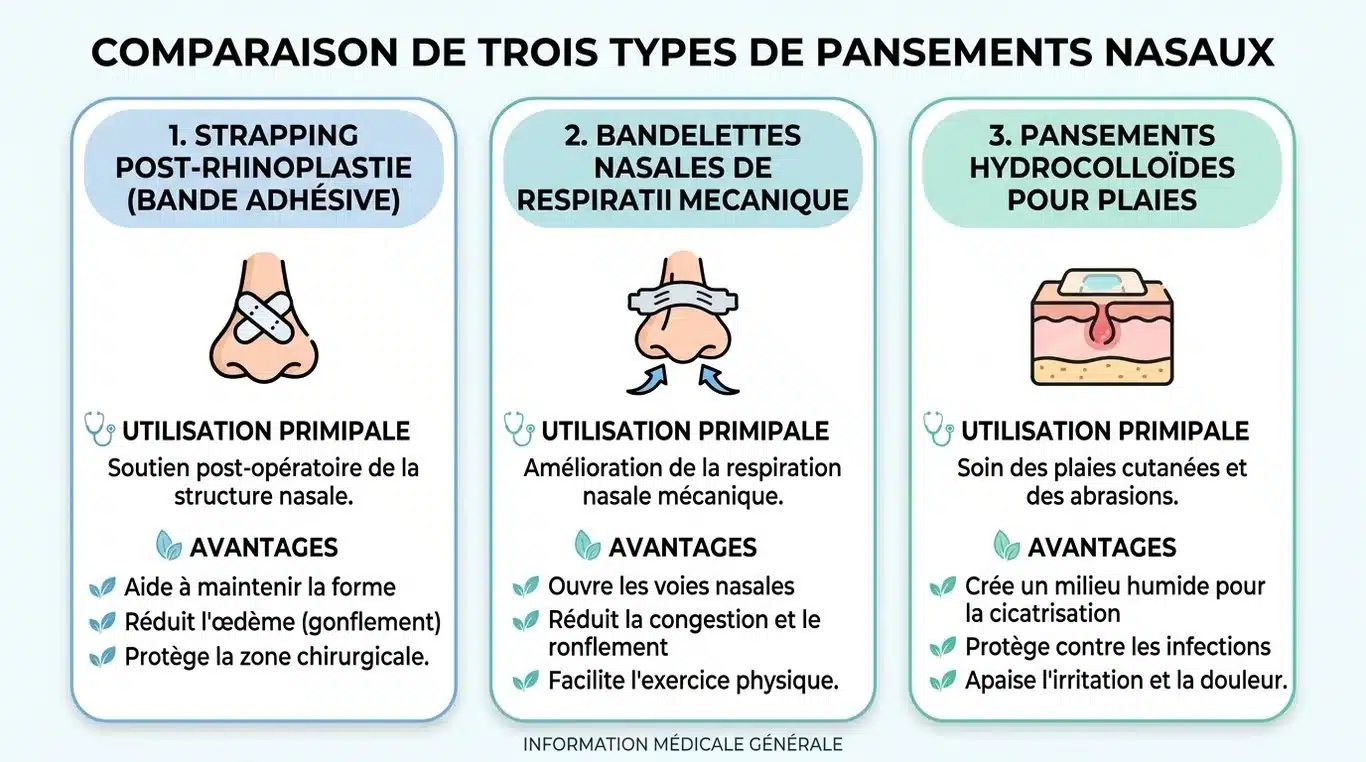 COMPARAISON DE TROIS TYPES DE PANSEMENTS NASAUX

1. STRAPPING POST-RHINOPLASTIE (BANDE ADHÉSIVE)

UTILISATION PRIMIPALE

Soutien post-opératoire de la structure nasale.

AVANTAGES

Aide à maintenir la forme

Réduit l'œdème (gonflement)

Protège la zone chirurgicale.

2. BANDELETTES NASALES DE RESPIRATII MECANIQUE

UTILISATION PRIMIPALE

Amélioration de la respiration nasale mécanique.

AVANTAGES

Ouvre les voies nasales

Réduit la congestion et le ronflement

Facilite l'exercice physique.

3. PANSEMENTS HYDROCOLLOÏDES POUR PLAIES

UTILISATION PRIMIPALE

Soin des plaies cutanées et des abrasions.

AVANTAGES

Crée un milieu humide pour la cicatrisation

Protège contre les infections

Apaise l'irritation et la douleur.

INFORMATION MÉDICALE GÉNÉRALE